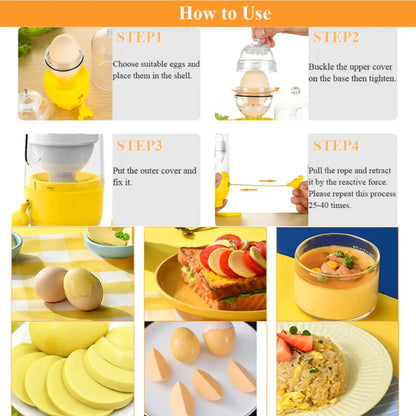 How to Use

STEP1
Choose suitable eggs and place them in the shell.

STEP2
Buckle the upper cover on the base then tighten.

STEP3
Put the outer cover and fix it.

STEP4
Pull the rope and retract it by the reactive force. Please repeat this process 25-40 times.